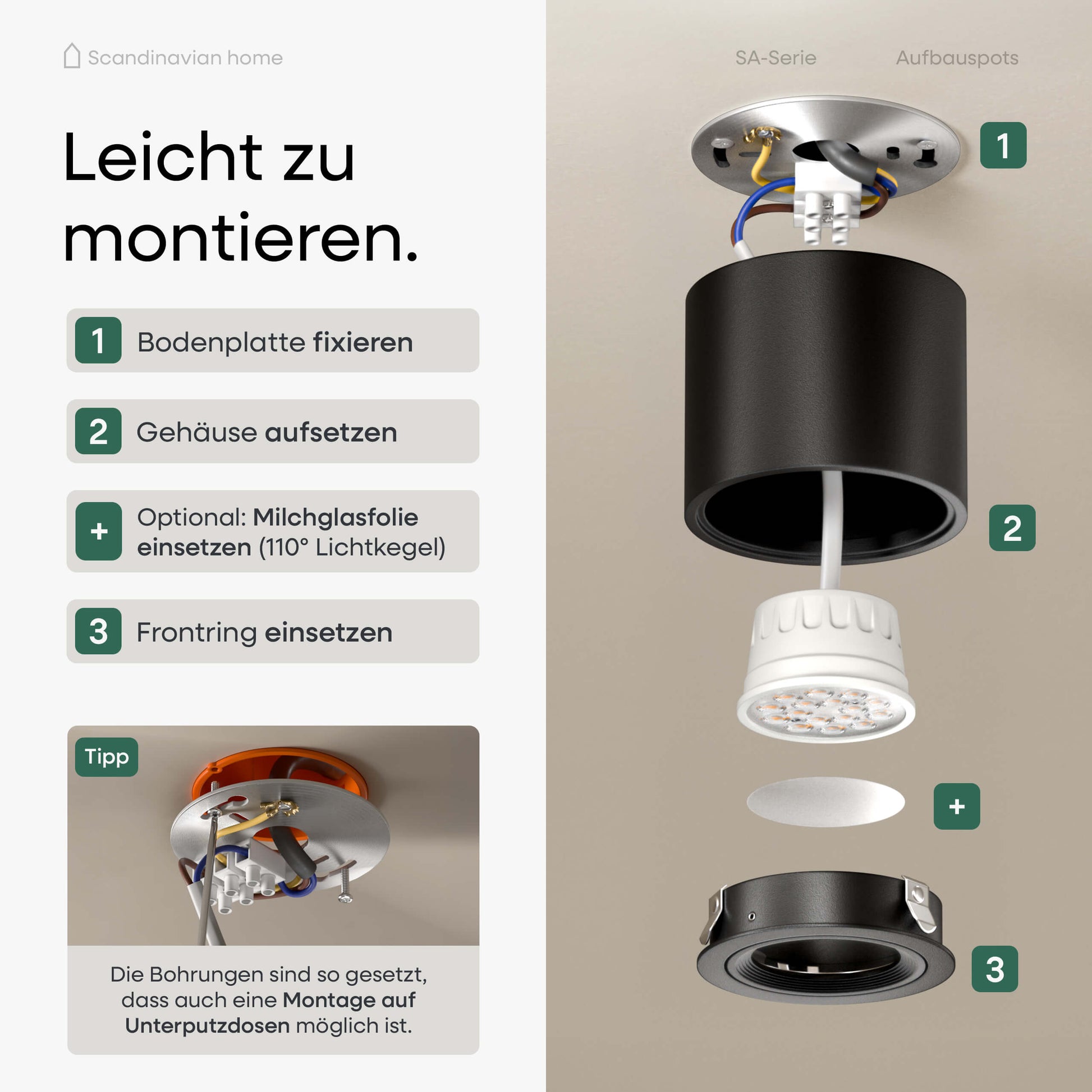 Scandinavian home

SA-Serie

Aufbauspots

Leicht zu montieren.

1 Bodenplatte fixieren

2 Gehäuse aufsetzen

+ Optional: Milchglasfolie einsetzen (110° Lichtkegel)

3 Frontring einsetzen

Tipp

Die Bohrungen sind so gesetzt, dass auch eine Montage auf Unterputzdosen möglich ist.

1

2

+

3